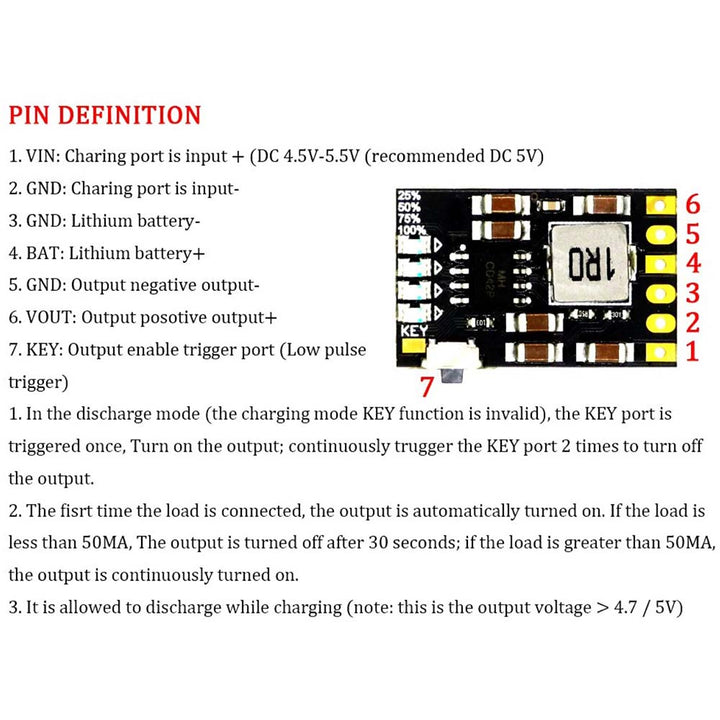 PIN DEFINITION

1. VIN: Charing port is input + (DC 4.5V-5.5V (recommended DC 5V)

2. GND: Charing port is input-

3. GND: Lithium battery-

4. BAT: Lithium battery+

5. GND: Output negative output-

6. VOUT: Output posotive output+

7. KEY: Output enable trigger port (Low pulse trigger)

25%
50%
75%
100%

KEY

1R0

6
5
4
3
2
1
7

1. In the discharge mode (the charging mode KEY function is invalid), the KEY port is triggered once, Turn on the output; continuously trugger the KEY port 2 times to turn off the output.

2. The fisrt time the load is connected, the output is automatically turned on. If the load is less than 50MA, The output is turned off after 30 seconds; if the load is greater than 50MA, the output is continuously turned on.

3. It is allowed to discharge while charging (note: this is the output voltage > 4.7 / 5V)