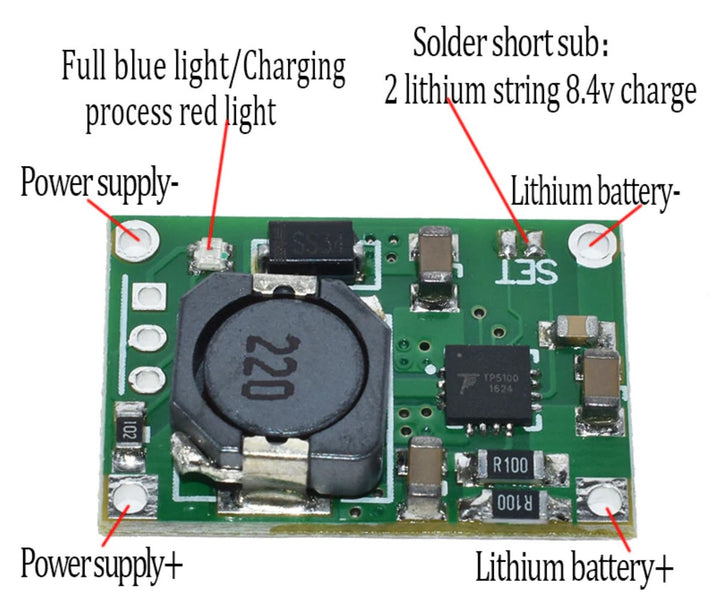 Full blue light/Charging process red light

Solder short sub:
2 lithium string 8.4v charge

Power supply-

Lithium battery-

SS34

SET

220

TP5100
1624

102

R100

R100

Power supply+

Lithium battery+